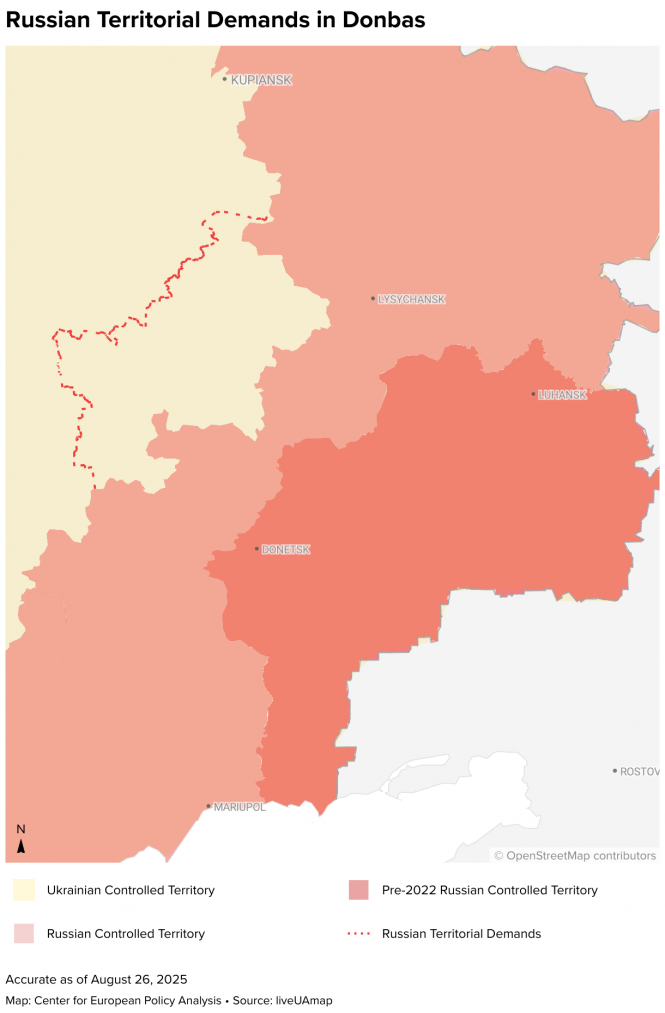 Russian Territorial Demands in Donbas

KUPIANSK

LYSYCHANSK

LUHANSK

DONETSK

ROSTOV

MARIUPOL

N

© OpenStreetMap contributors

Ukrainian Controlled Territory

Pre-2022 Russian Controlled Territory

Russian Controlled Territory

Russian Territorial Demands

Accurate as of August 26, 2025

Map: Center for European Policy Analysis • Source: liveUAmap